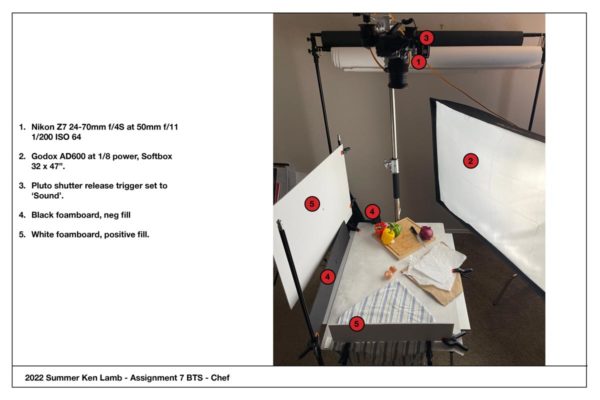 1. Nikon Z7 24-70mm f/4S at 50mm f/11 1/200 ISO 64

2. Godox AD600 at 1/8 power, Softbox 32 x 47".

3. Pluto shutter release trigger set to 'Sound'.

4. Black foamboard, neg fill

5. White foamboard, positive fill.

3

1

2

5

4

4

5

2022 Summer Ken Lamb - Assignment 7 BTS - Chef